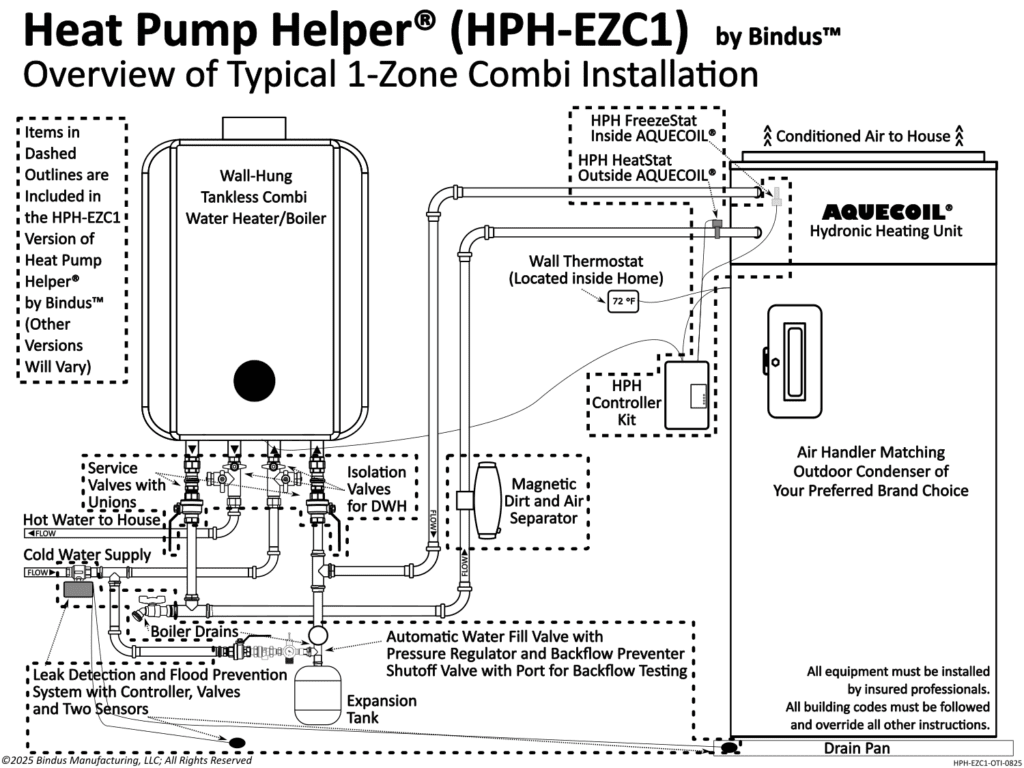 Heat Pump Helper® (HPH-EZC1) by Bindus™
Overview of Typical 1-Zone Combi Installation

Items in Dashed Outlines are Included in the HPH-EZC1 Version of Heat Pump Helper® by Bindus™ (Other Versions Will Vary)

Wall-Hung Tankless Combi Water Heater/Boiler

HPH FreezeStat Inside AQUECOIL®

HPH HeatStat Outside AQUECOIL®

Conditioned Air to House

AQUECOIL®
Hydronic Heating Unit

Wall Thermostat (Located inside Home)

72 °F

HPH Controller Kit

Air Handler Matching Outdoor Condenser of Your Preferred Brand Choice

Service Valves with Unions

Isolation Valves for DWH

Magnetic Dirt and Air Separator

Hot Water to House

FLOW

Cold Water Supply

FLOW

FLOW

FLOW

Boiler Drains

Automatic Water Fill Valve with Pressure Regulator and Backflow Preventer Shutoff Valve with Port for Backflow Testing

Leak Detection and Flood Prevention System with Controller, Valves and Two Sensors

Expansion Tank

All equipment must be installed by insured professionals.
All building codes must be followed and override all other instructions.

Drain Pan

©2025 Bindus Manufacturing, LLC; All Rights Reserved

HPH-EZC1-OTI-0825